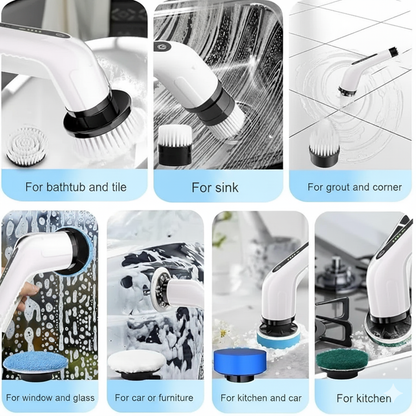 For bathtub and tile

For sink

For grout and corner

For window and glass

For car or furniture

For kitchen and car

For kitchen