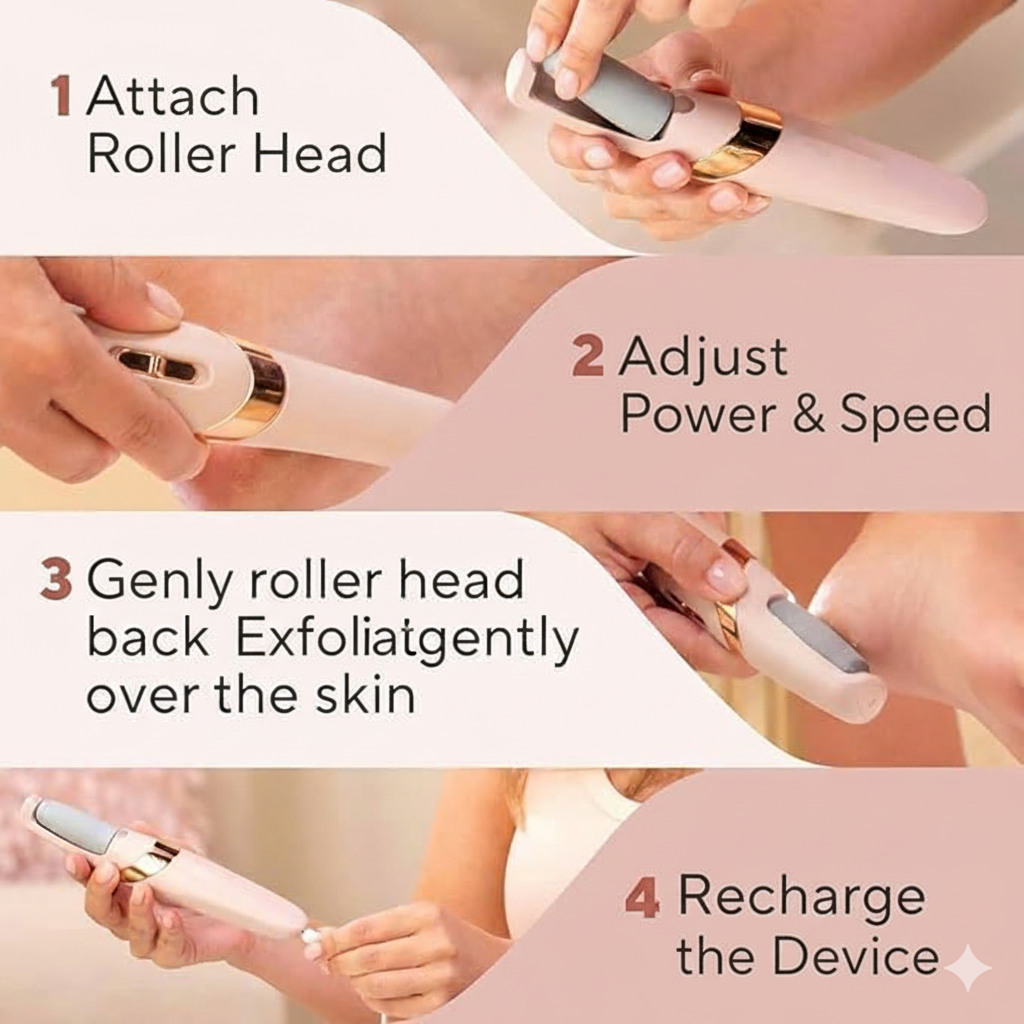 1 Attach Roller Head

2 Adjust Power & Speed

3 Genly roller head back Exfoliatgently over the skin

4 Recharge the Device