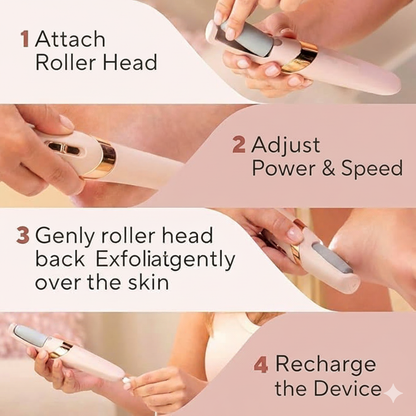 1 Attach Roller Head

2 Adjust Power & Speed

3 Genly roller head back  Exfoliatgently over the skin

4 Recharge the Device